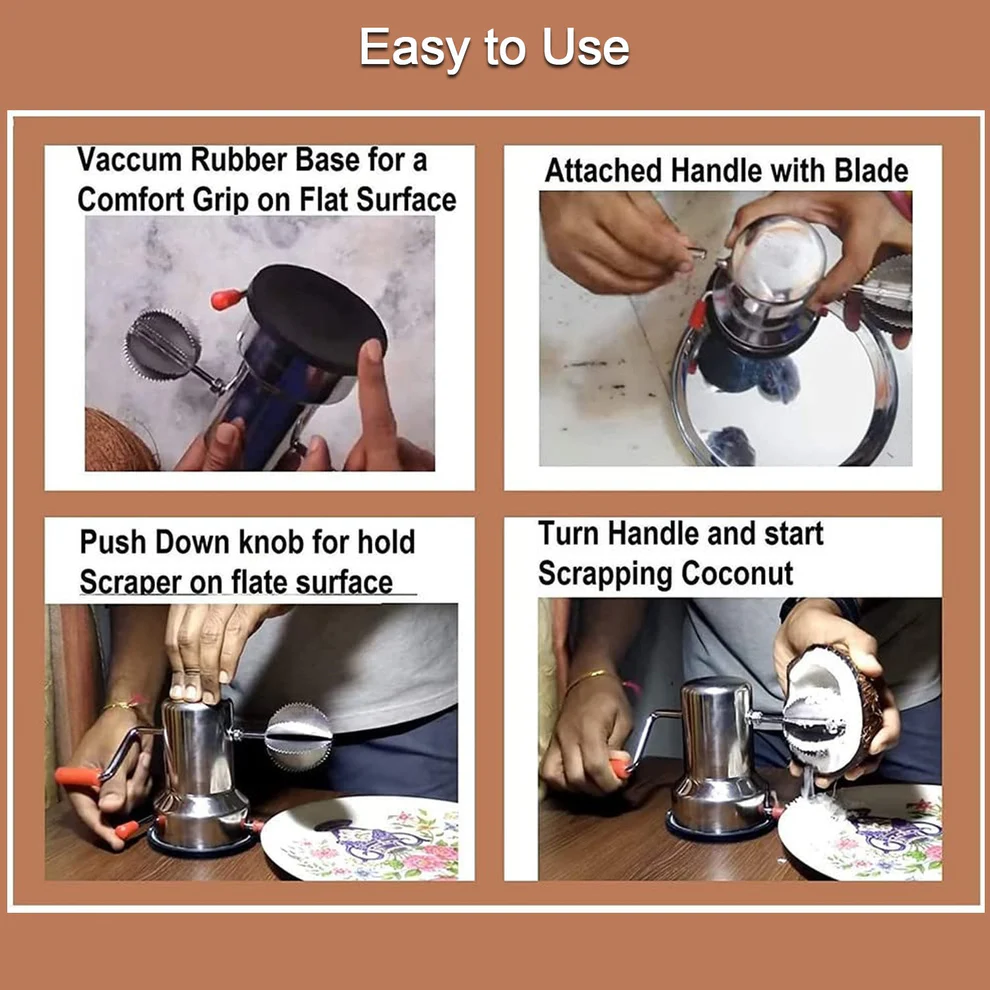 Easy to Use

Vaccum Rubber Base for a Comfort Grip on Flat Surface

Attached Handle with Blade

Push Down knob for hold Scraper on flate surface

Turn Handle and start Scrapping Coconut